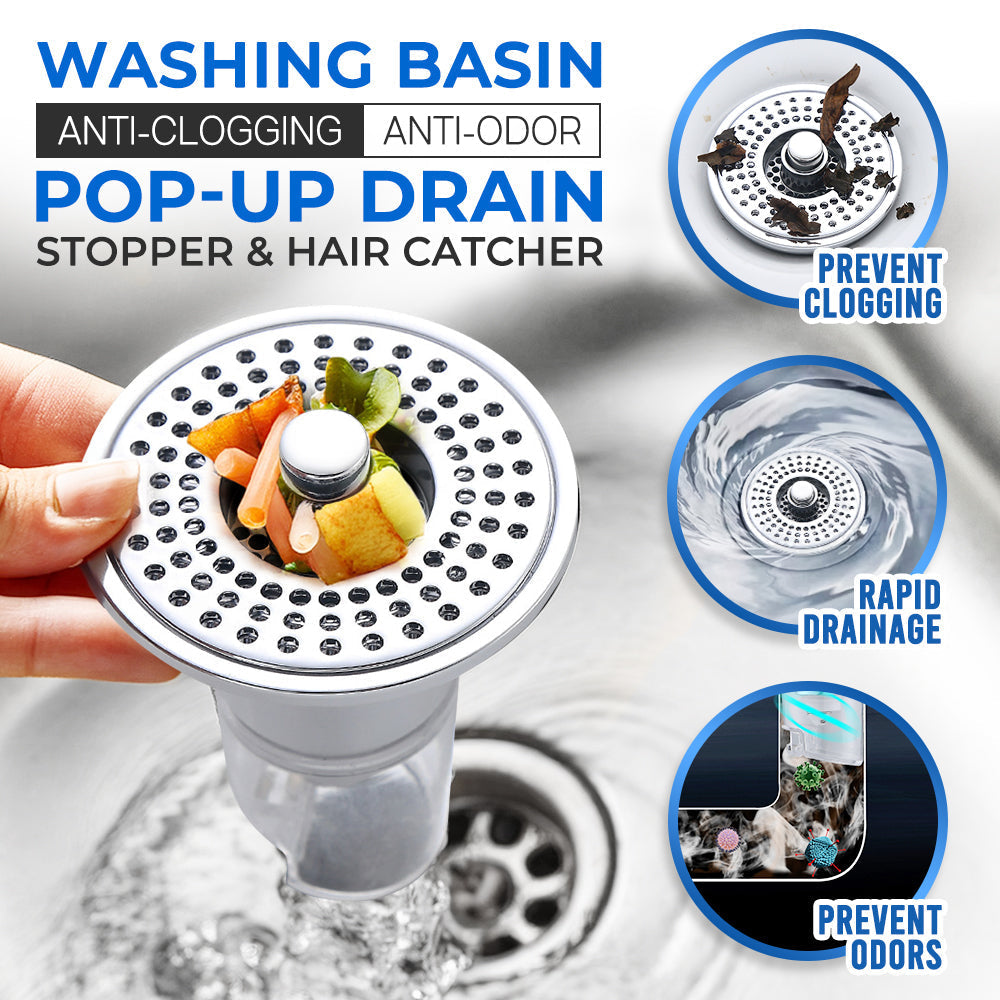 WASHING BASIN
ANTI-CLOGGING ANTI-ODOR
POP-UP DRAIN
STOPPER & HAIR CATCHER

PREVENT CLOGGING

RAPID DRAINAGE

PREVENT ODORS