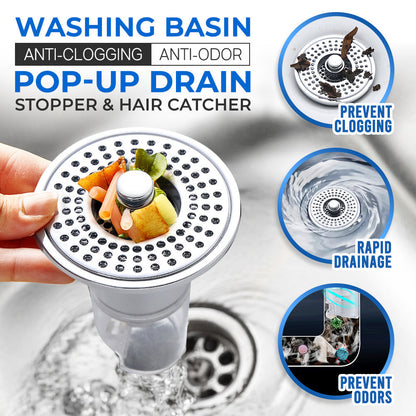 WASHING BASIN
ANTI-CLOGGING ANTI-ODOR
POP-UP DRAIN
STOPPER & HAIR CATCHER

PREVENT CLOGGING

RAPID DRAINAGE

PREVENT ODORS