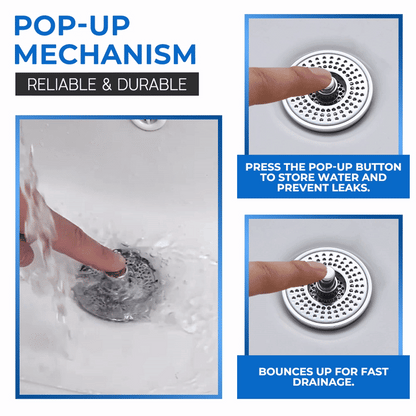 POP-UP MECHANISM

RELIABLE & DURABLE

PRESS THE POP-UP BUTTON TO STORE WATER AND PREVENT LEAKS.

BOUNCES UP FOR FAST DRAINAGE.